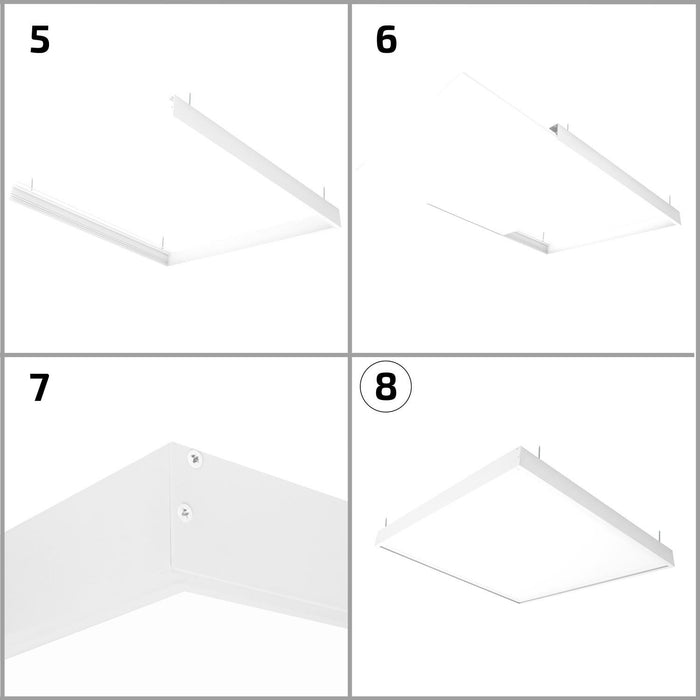 5

6

7

8