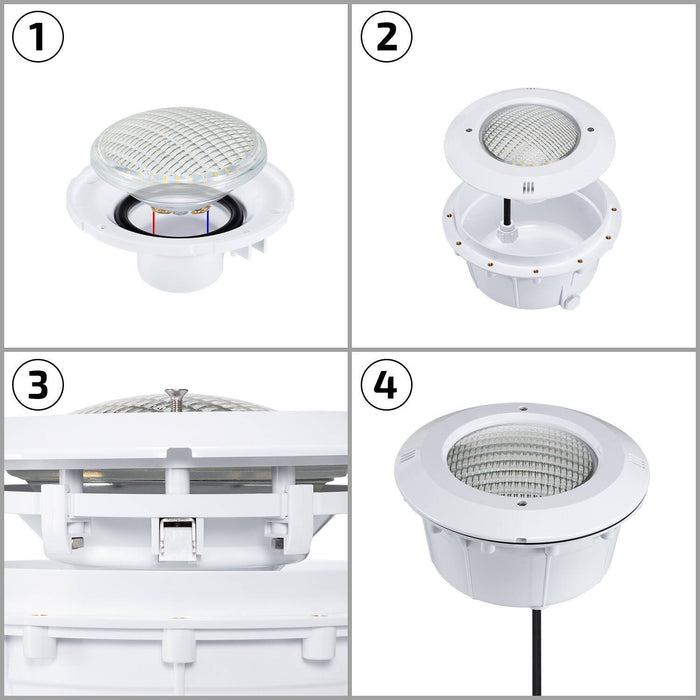 1

2

3

4